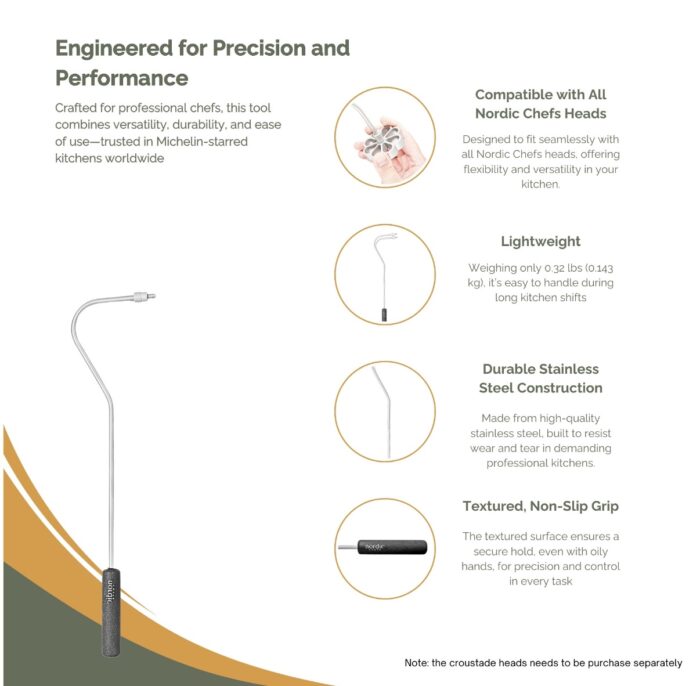 Engineered for Precision and Performance

Crafted for professional chefs, this tool combines versatility, durability, and ease of use—trusted in Michelin-starred kitchens worldwide

Compatible with All Nordic Chefs Heads

Designed to fit seamlessly with all Nordic Chefs heads, offering flexibility and versatility in your kitchen.

Lightweight

Weighing only 0.32 lbs (0.143 kg), it's easy to handle during long kitchen shifts

Durable Stainless Steel Construction

Made from high-quality stainless steel, built to resist wear and tear in demanding professional kitchens.

Textured, Non-Slip Grip

The textured surface ensures a secure hold, even with oily hands, for precision and control in every task

nordic

nordic

Note: the croustade heads needs to be purchase separately